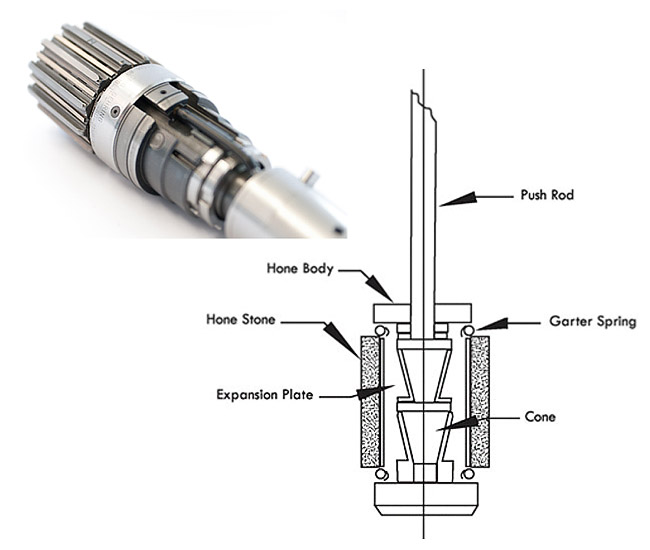 Push Rod
Hone Body
Hone Stone
Garter Spring
Expansion Plate
Cone